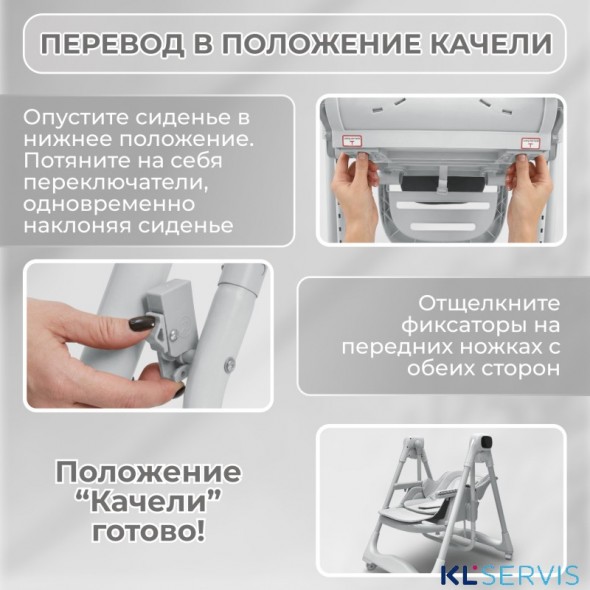 ПЕРЕВОД В ПОЛОЖЕНИЕ КАЧЕЛИ

Опустите сиденье в нижнее положение. Потяните на себя переключатели, одновременно наклоняя сиденье

Отщелкните фиксаторы на передних ножках с обеих сторон

Положение “Качели” готово!

KL SERVIS