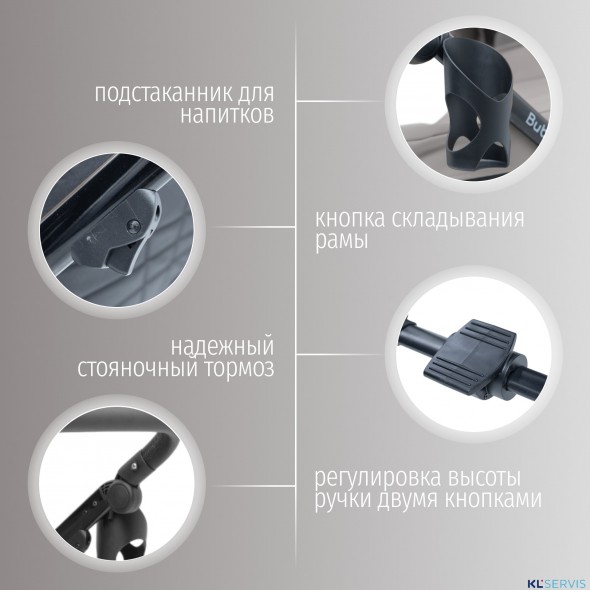 подстаканник для напитков

But

кнопка складывания рамы

надежный стояночный тормоз

регулировка высоты ручки двумя кнопками

KL'SERVIS